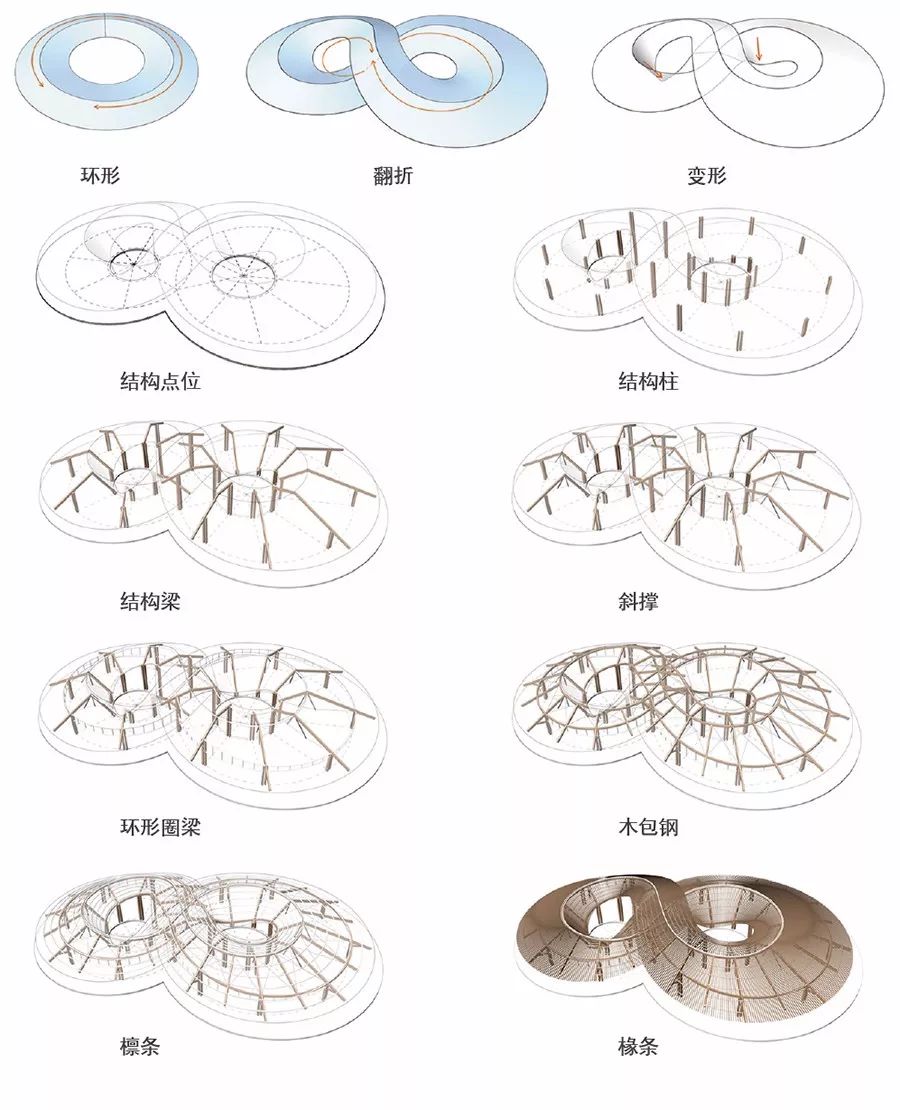 环形

翻折

变形

结构点位

结构柱

结构梁

斜撑

环形圈梁

木包钢

檩条

椽条